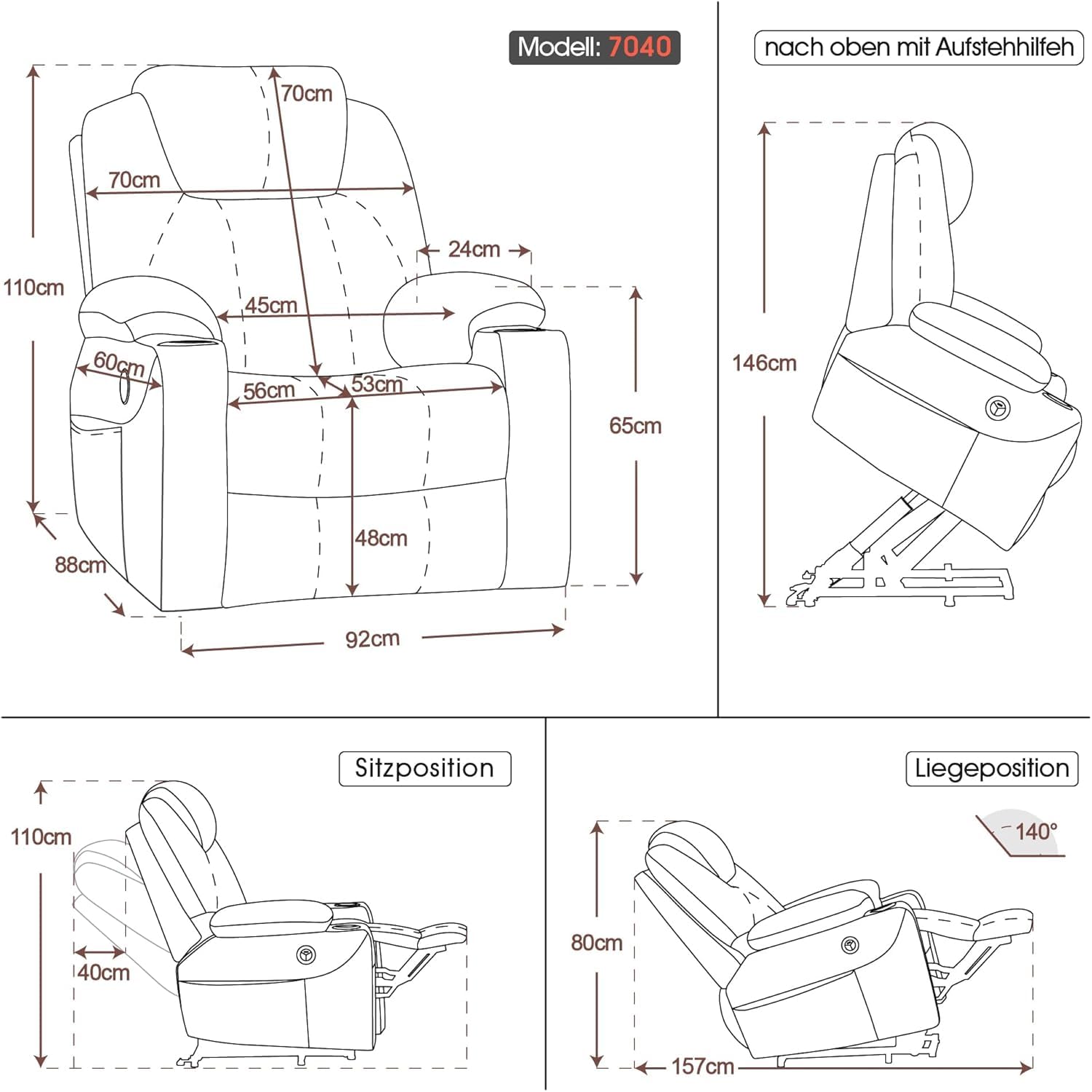 Modell: 7040

70cm
70cm
24cm
110cm
45cm
60cm
56cm
53cm
65cm
48cm
88cm
92cm

nach oben mit Aufstehhilfeh

146cm

Sitzposition

110cm
40cm

Liegeposition

140°
80cm
157cm